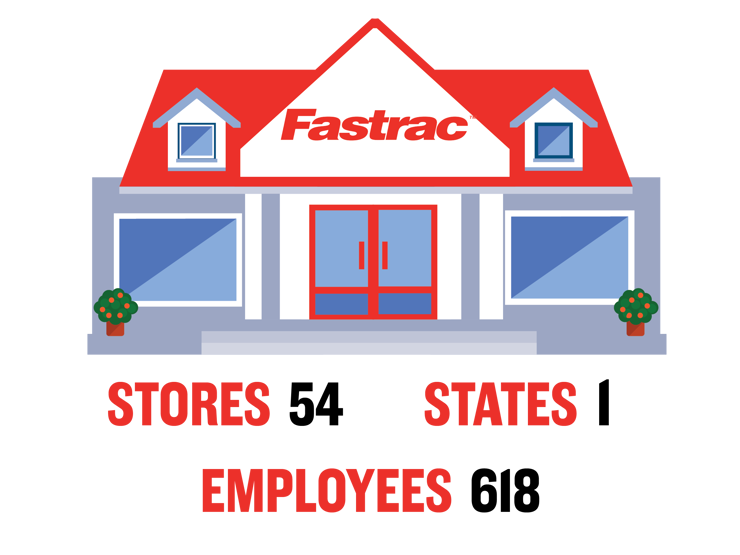 Fastrac

STORES 54 STATES 1

EMPLOYEES 618