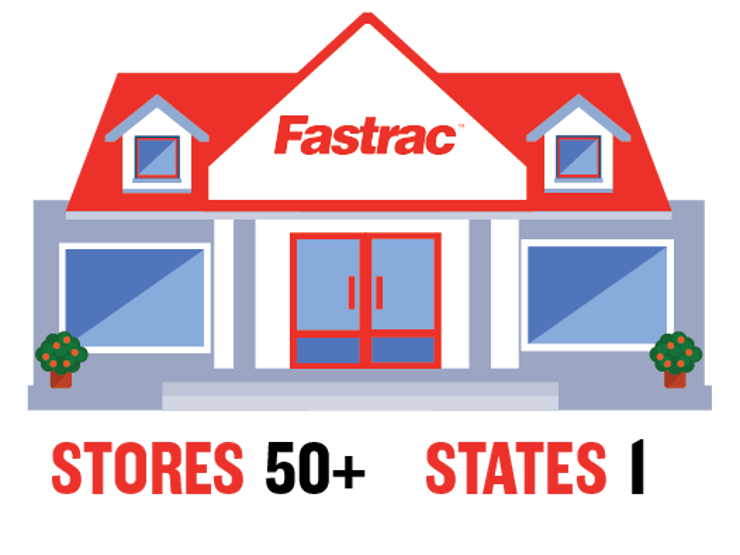 Fastrac™

STORES 50+ STATES 1